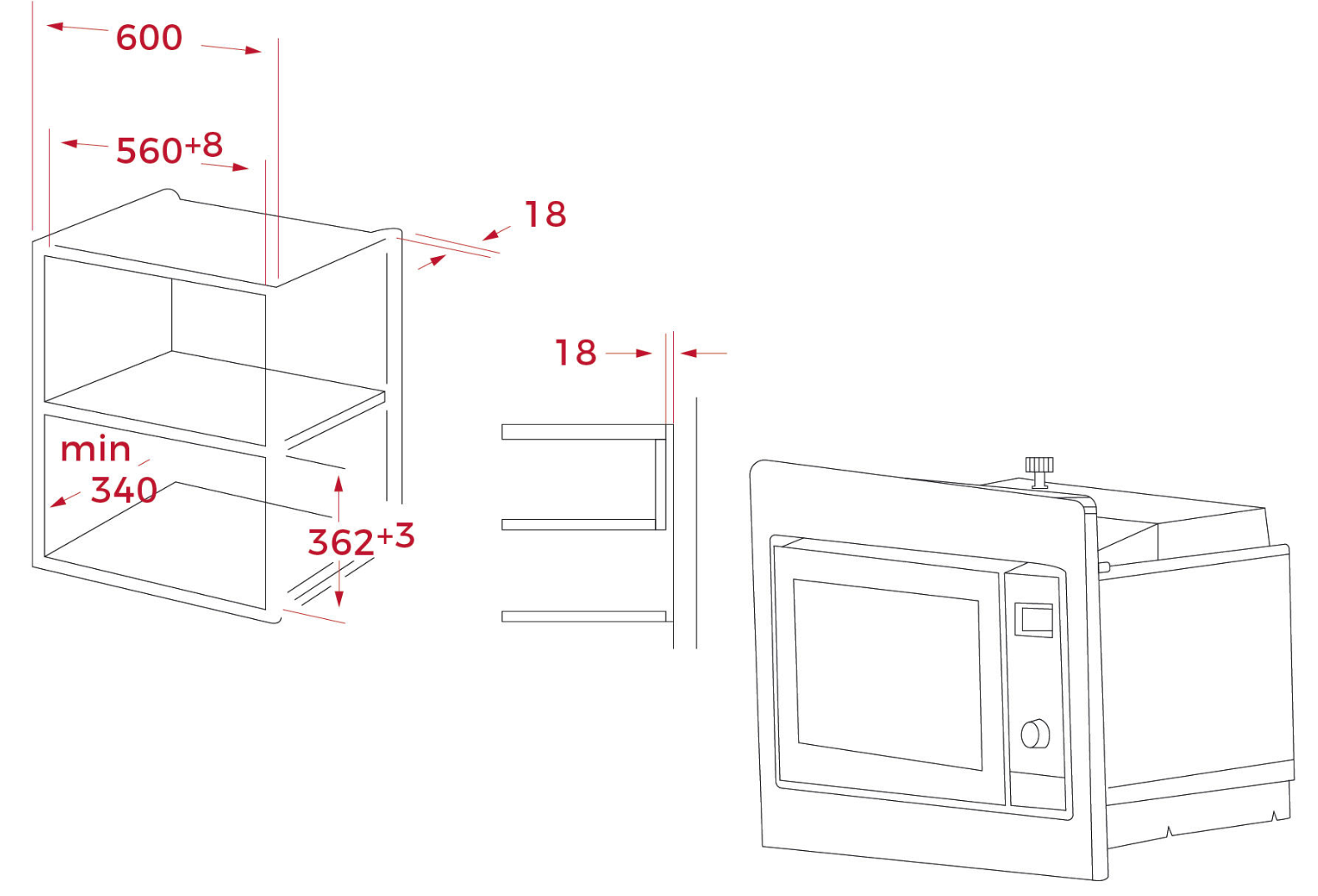 600

$560^{+8}$

18

18

min 340

$362^{+3}$