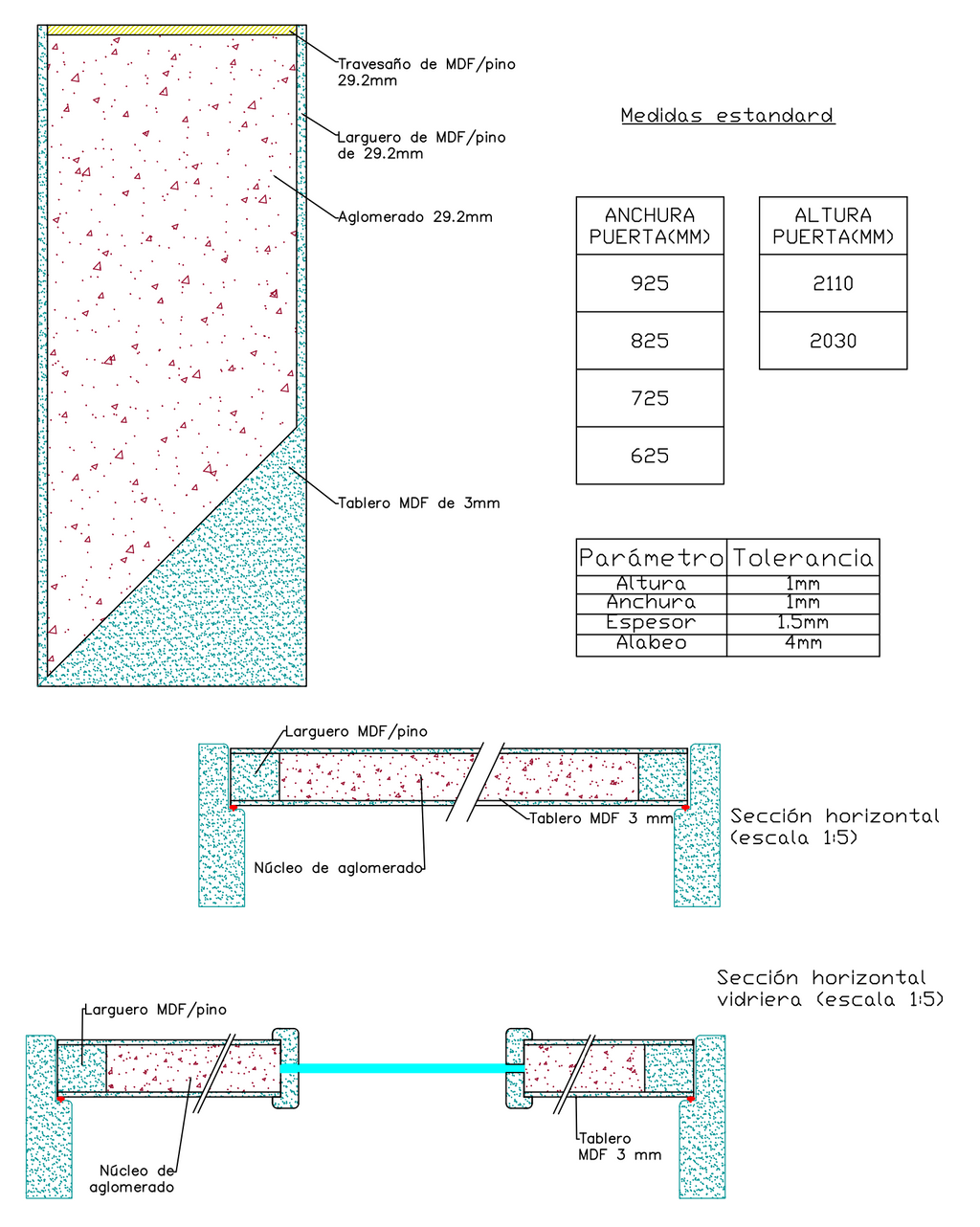 Travesaño de MDF/pino 29.2mm

Larguero de MDF/pino de 29.2mm

Aglomerado 29.2mm

Tablero MDF de 3mm

Medidas estandard

| ANCHURA PUERTA(MM) |
|---|
| 925 |
| 825 |
| 725 |
| 625 |

| ALTURA PUERTA(MM) |
|---|
| 2110 |
| 2030 |

| Parámetro | Tolerancia |
|---|---|
| Altura | 1mm |
| Anchura | 1mm |
| Espesor | 1.5mm |
| Alabeo | 4mm |

Larguero MDF/pino

Tablero MDF 3 mm

Núcleo de aglomerado

Sección horizontal (escala 1:5)

Sección horizontal vidriera (escala 1:5)

Larguero MDF/pino

Núcleo de aglomerado

Tablero MDF 3 mm