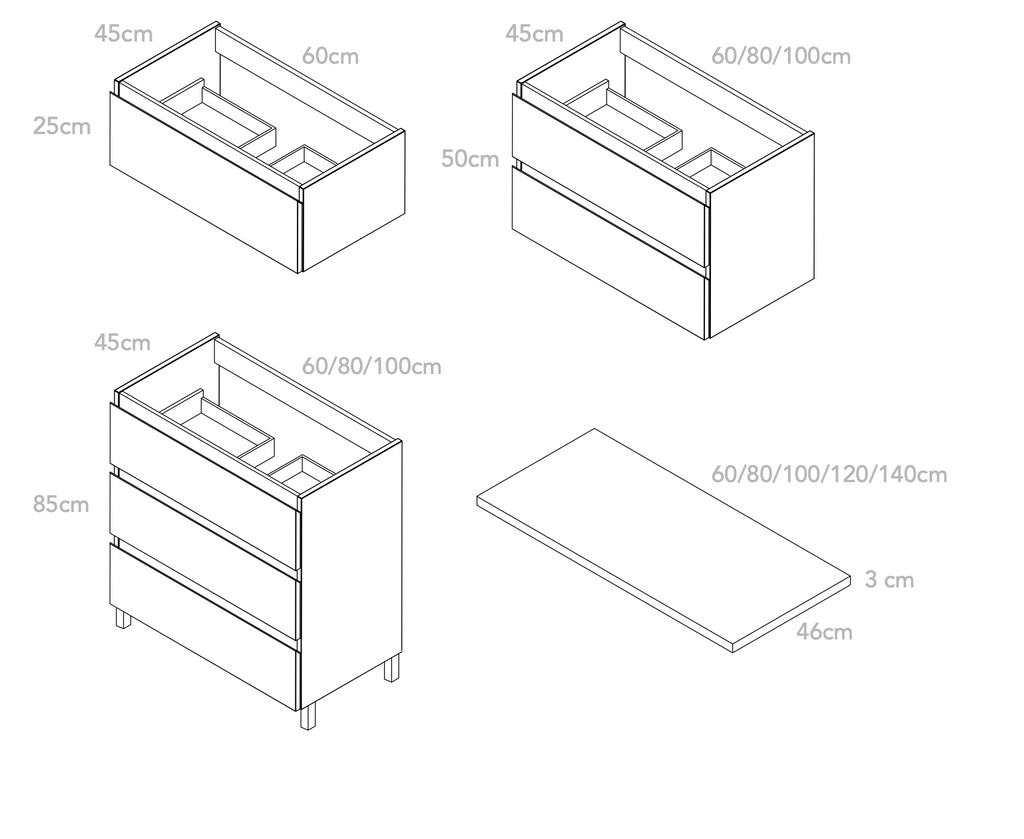 45cm
60cm
25cm

45cm
60/80/100cm
50cm

45cm
60/80/100cm
85cm

60/80/100/120/140cm
3 cm
46cm