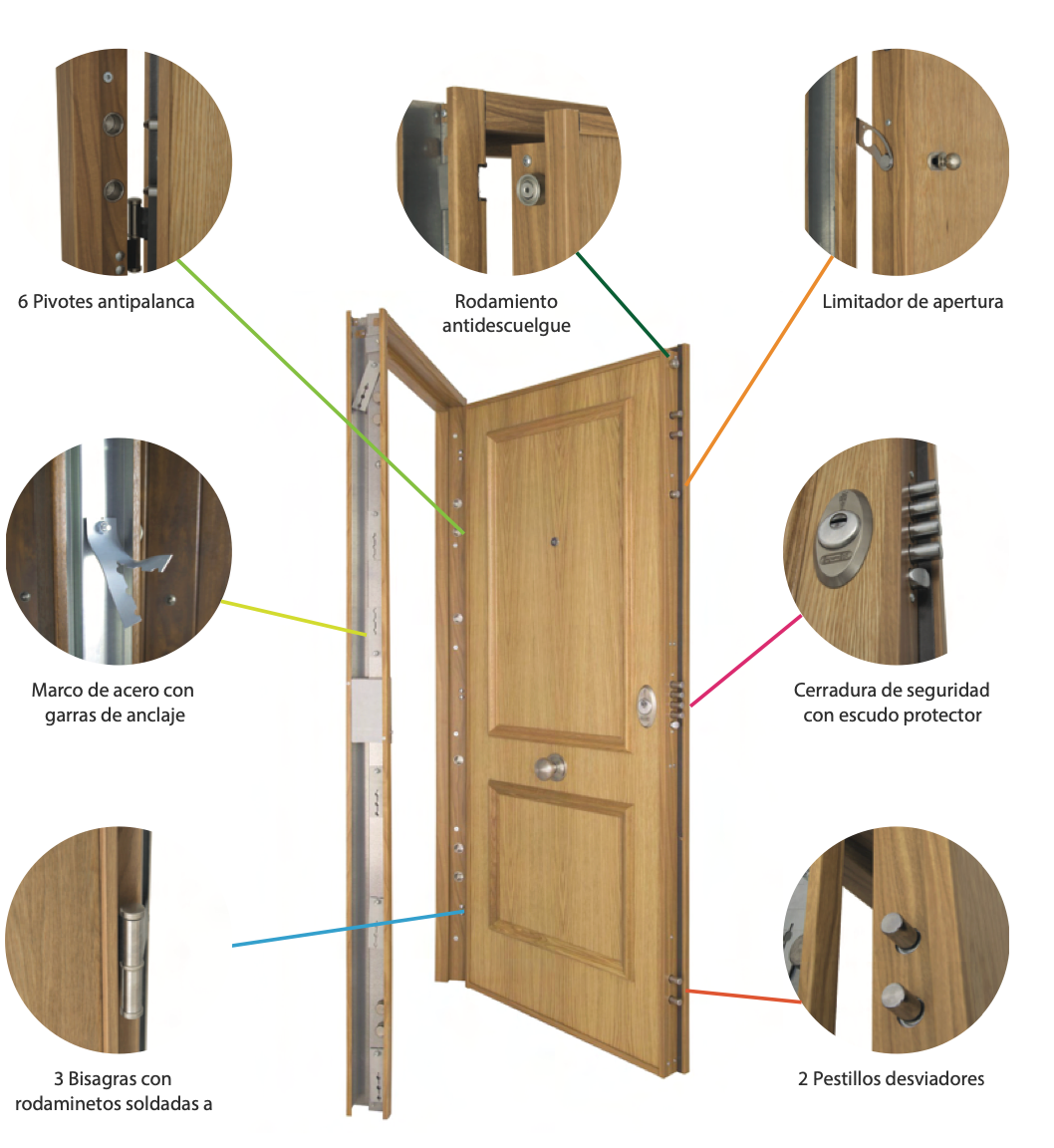 6 Pivotes antipalanca

Rodamiento antidescuelgue

Limitador de apertura

Marco de acero con garras de anclaje

Cerradura de seguridad con escudo protector

3 Bisagras con rodaminetos soldadas a

2 Pestillos desviadores