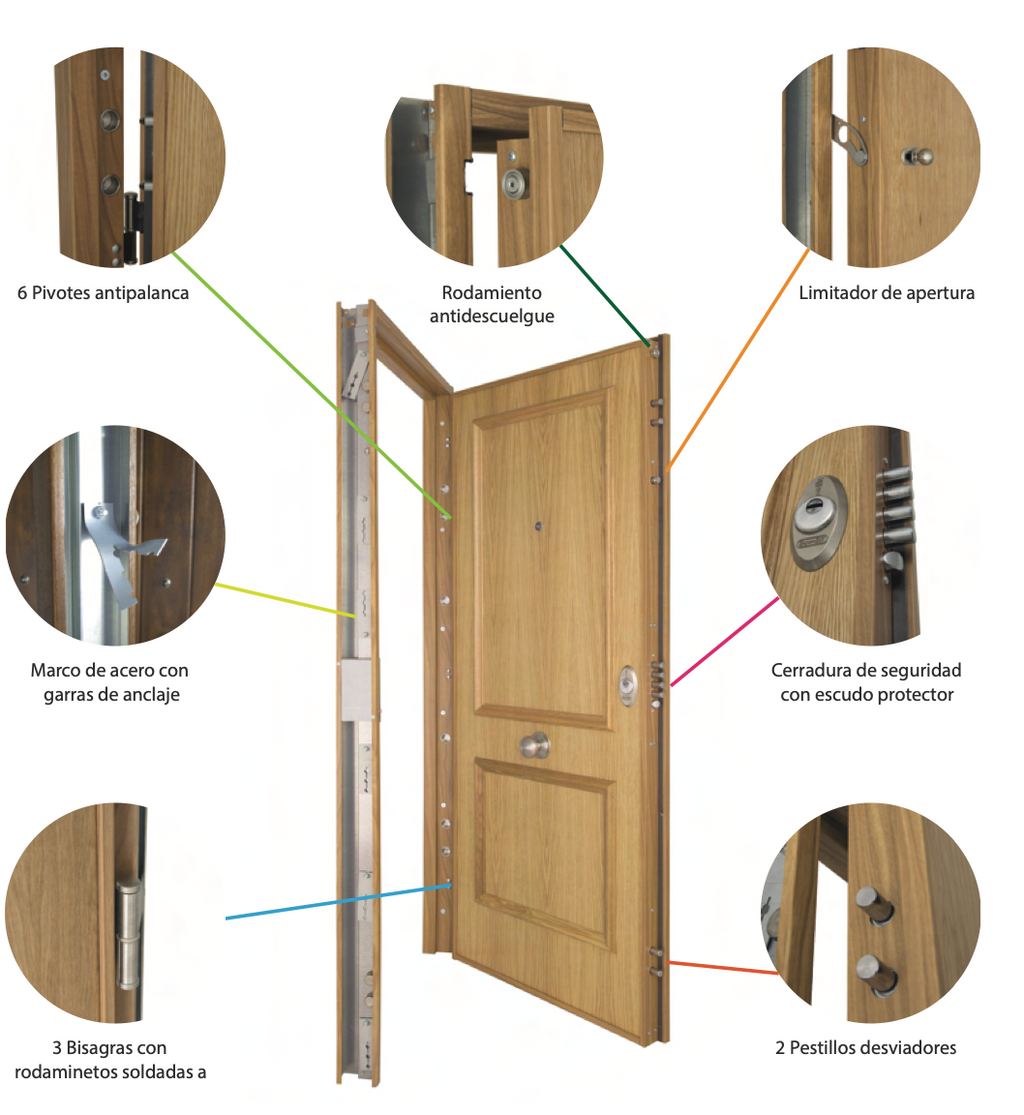 6 Pivotes antipalanca

Rodamiento antidescuelgue

Limitador de apertura

Marco de acero con garras de anclaje

Cerradura de seguridad con escudo protector

3 Bisagras con rodaminetos soldadas a

2 Pestillos desviadores