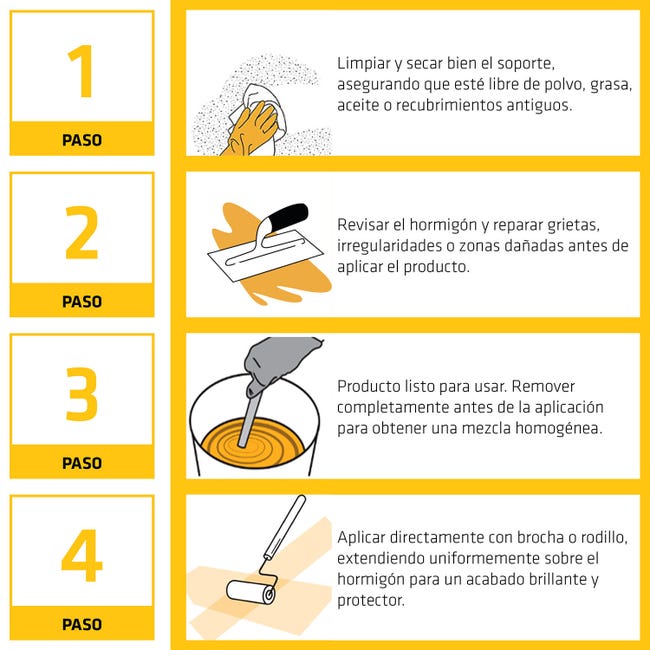 1
PASO

Limpiar y secar bien el soporte, asegurando que esté libre de polvo, grasa, aceite o recubrimientos antiguos.

2
PASO

Revisar el hormigón y reparar grietas, irregularidades o zonas dañadas antes de aplicar el producto.

3
PASO

Producto listo para usar. Remover completamente antes de la aplicación para obtener una mezcla homogénea.

4
PASO

Aplicar directamente con brocha o rodillo, extendiendo uniformemente sobre el hormigón para un acabado brillante y protector.